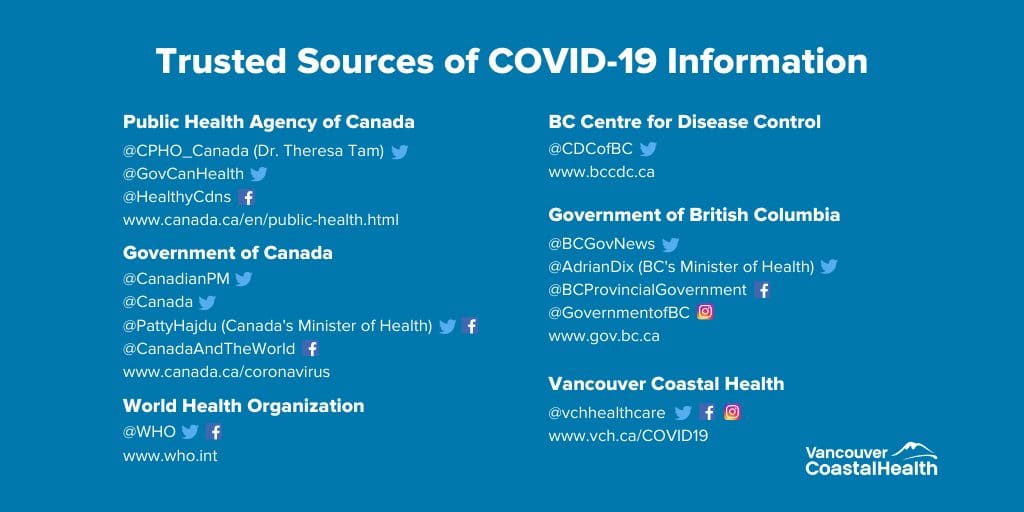 Trusted Sources of COVID-19 Information

Public Health Agency of Canada
@CPHO_Canada (Dr. Theresa Tam)
@GovCanHealth
@HealthyCdns
www.canada.ca/en/public-health.html

Government of Canada
@CanadianPM
@Canada
@PattyHajdu (Canada's Minister of Health)
@CanadaAndTheWorld
www.canada.ca/coronavirus

World Health Organization
@WHO
www.who.int

BC Centre for Disease Control
@CDCofBC
www.bccdc.ca

Government of British Columbia
@BCGovNews
@AdrianDix (BC's Minister of Health)
@BCProvincialGovernment
@GovernmentofBC
www.gov.bc.ca

Vancouver Coastal Health
@vchhealthcare
www.vch.ca/COVID19

Vancouver CoastalHealth