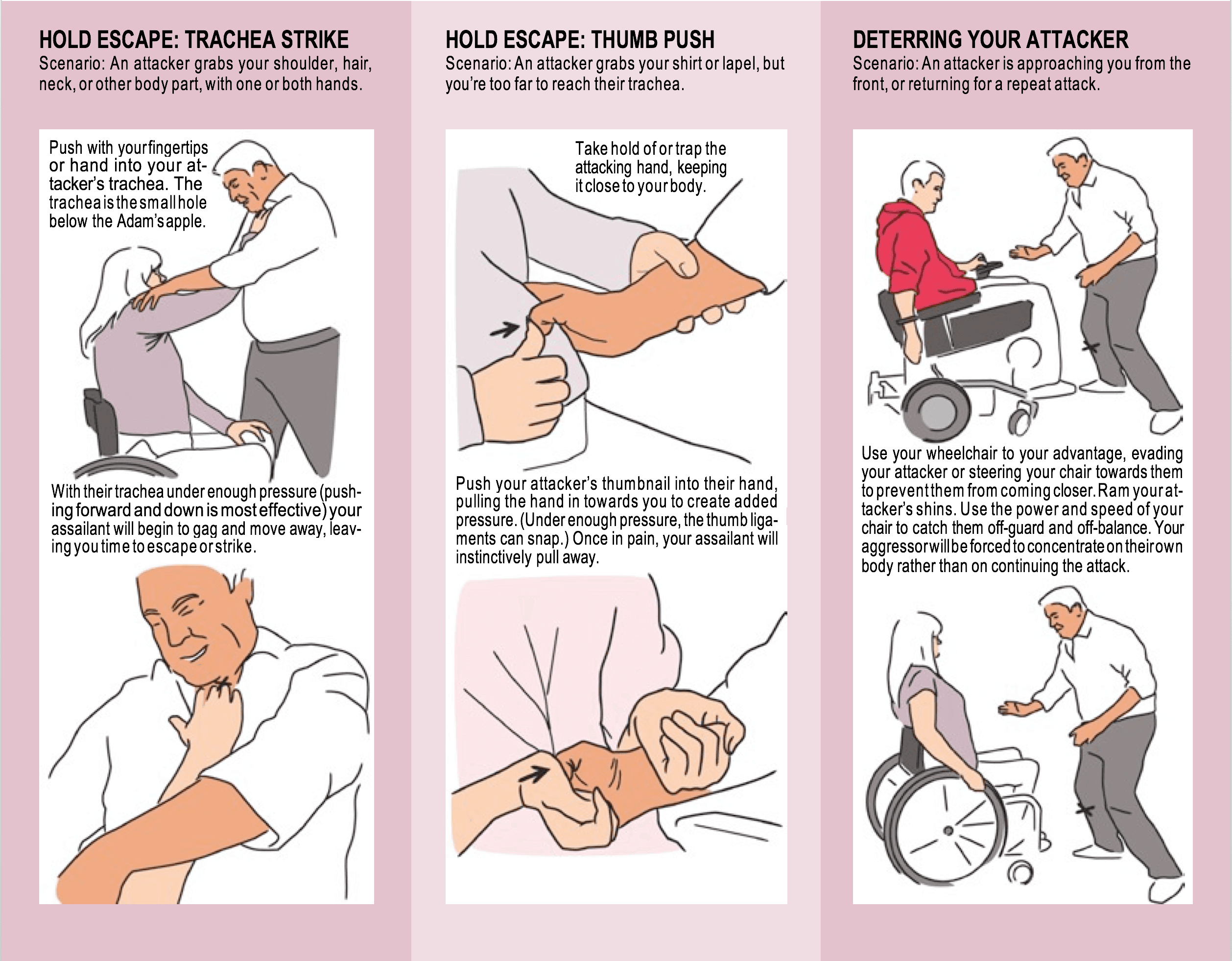 HOLD ESCAPE: TRACHEA STRIKE
Scenario: An attacker grabs your shoulder, hair, neck, or other body part, with one or both hands.

Push with your fingertips or hand into your attacker's trachea. The trachea is the small hole below the Adam's apple.

With their trachea under enough pressure (pushing forward and down is most effective) your assailant will begin to gag and move away, leaving you time to escape or strike.

HOLD ESCAPE: THUMB PUSH
Scenario: An attacker grabs your shirt or lapel, but you're too far to reach their trachea.

Take hold of or trap the attacking hand, keeping it close to your body.

Push your attacker's thumbnail into their hand, pulling the hand in towards you to create added pressure. (Under enough pressure, the thumb ligaments can snap.) Once in pain, your assailant will instinctively pull away.

DETERRING YOUR ATTACKER
Scenario: An attacker is approaching you from the front, or returning for a repeat attack.

Use your wheelchair to your advantage, evading your attacker or steering your chair towards them to prevent them from coming closer. Ram your attacker's shins. Use the power and speed of your chair to catch them off-guard and off-balance. Your aggressor will be forced to concentrate on their own body rather than on continuing the attack.